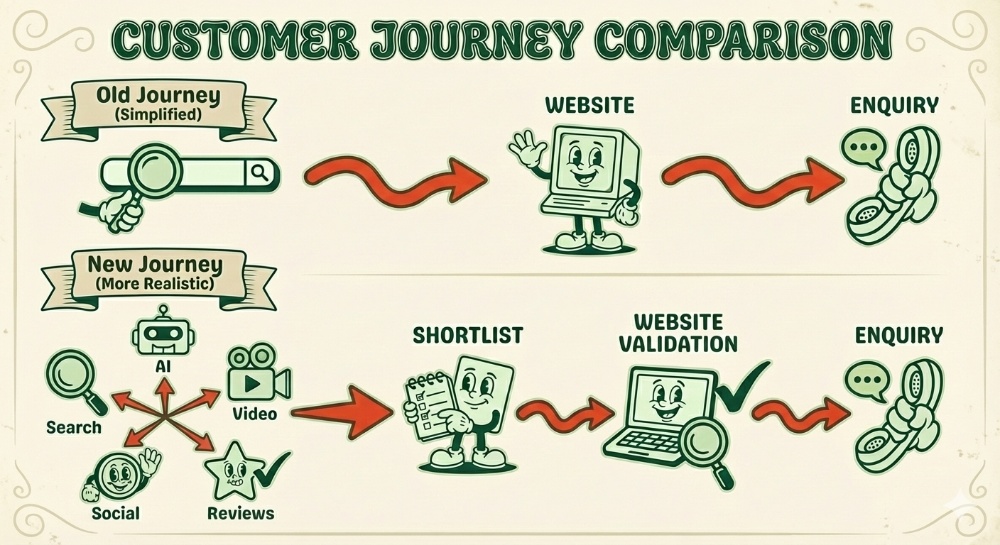 CUSTOMER JOURNEY COMPARISON

Old Journey
(Simplified)

WEBSITE

ENQUIRY

New Journey
(More Realistic)

AI

Search

Video

Social

Reviews

SHORTLIST

WEBSITE VALIDATION

ENQUIRY